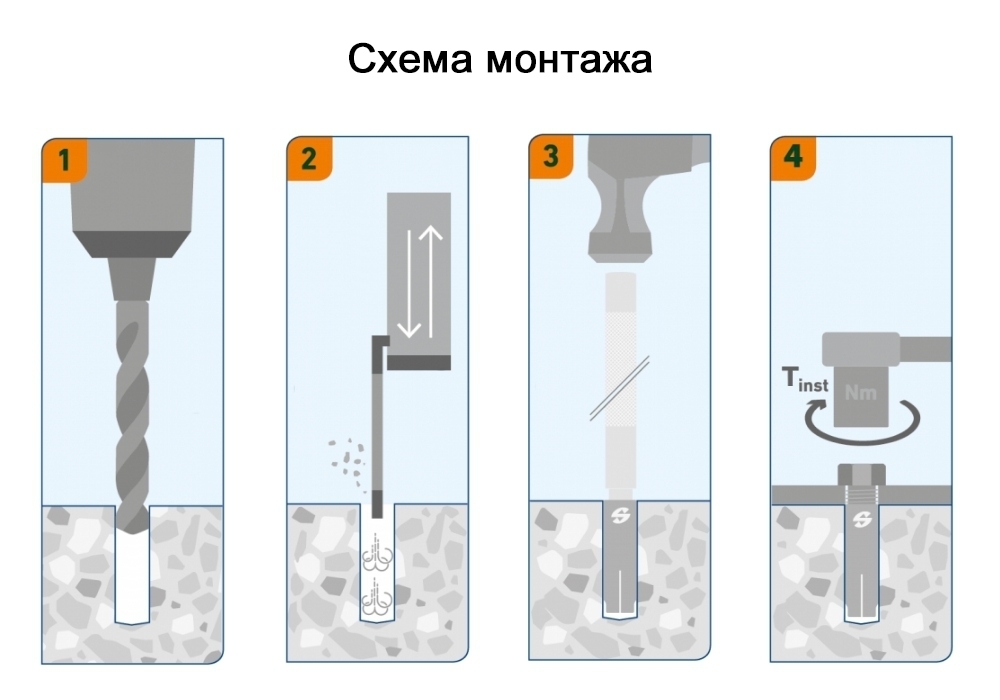 Схема монтажа

1

2

3

4

$T_{inst}$

Nm